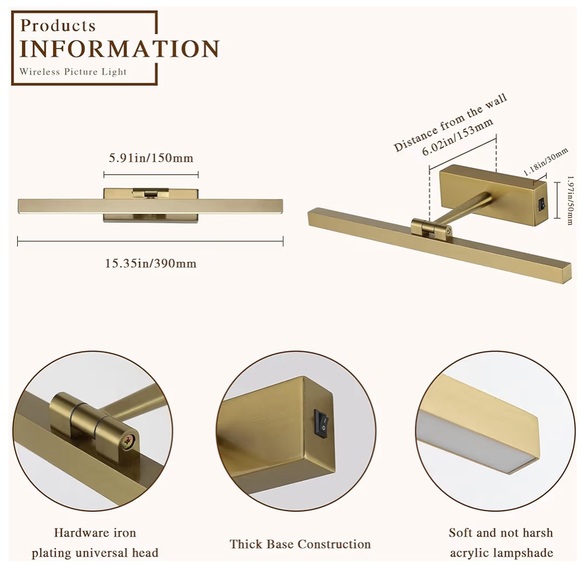 Products
INFORMATION
Wireless Picture Light

5.91in/150mm

15.35in/390mm

Distance from the wall
6.02in/153mm

1.18in/30mm

1.97in/50mm

Hardware iron plating universal head

Thick Base Construction

Soft and not harsh acrylic lampshade